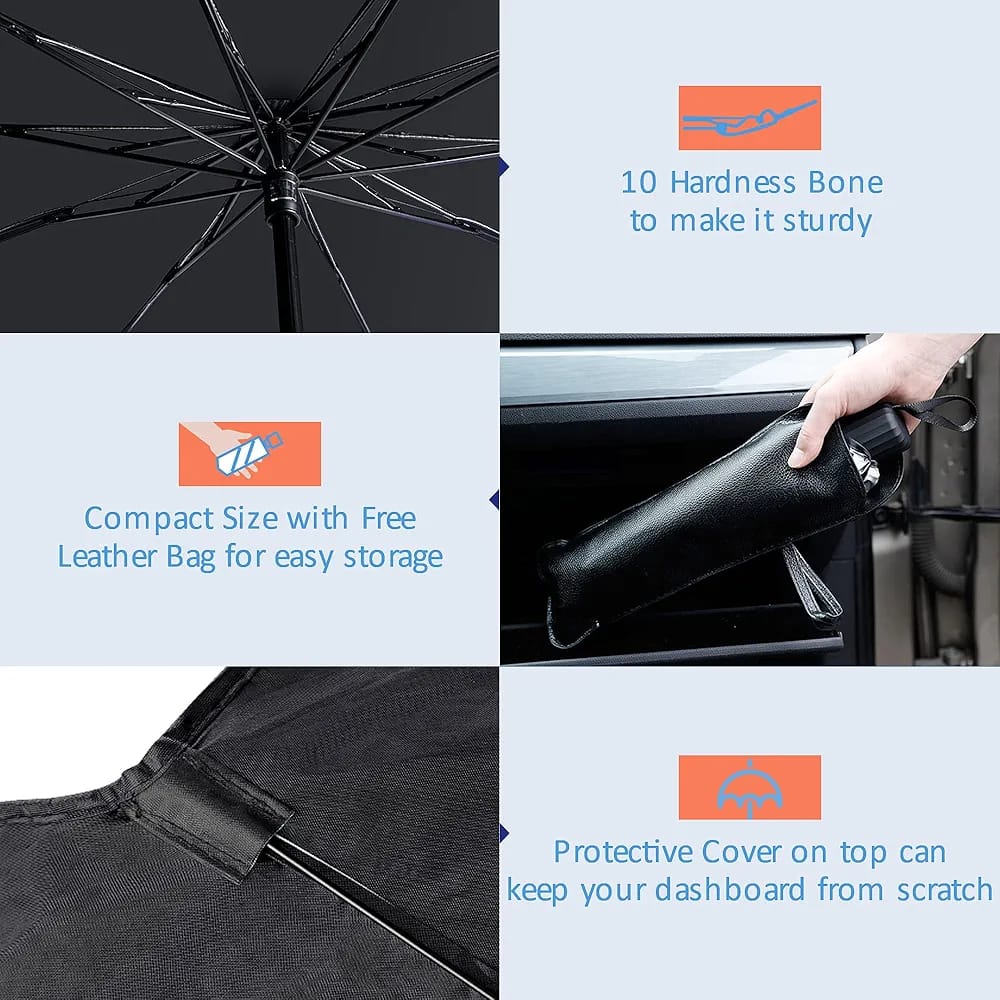 10 Hardness Bone
to make it sturdy

Compact Size with Free
Leather Bag for easy storage

Protective Cover on top can
keep your dashboard from scratch